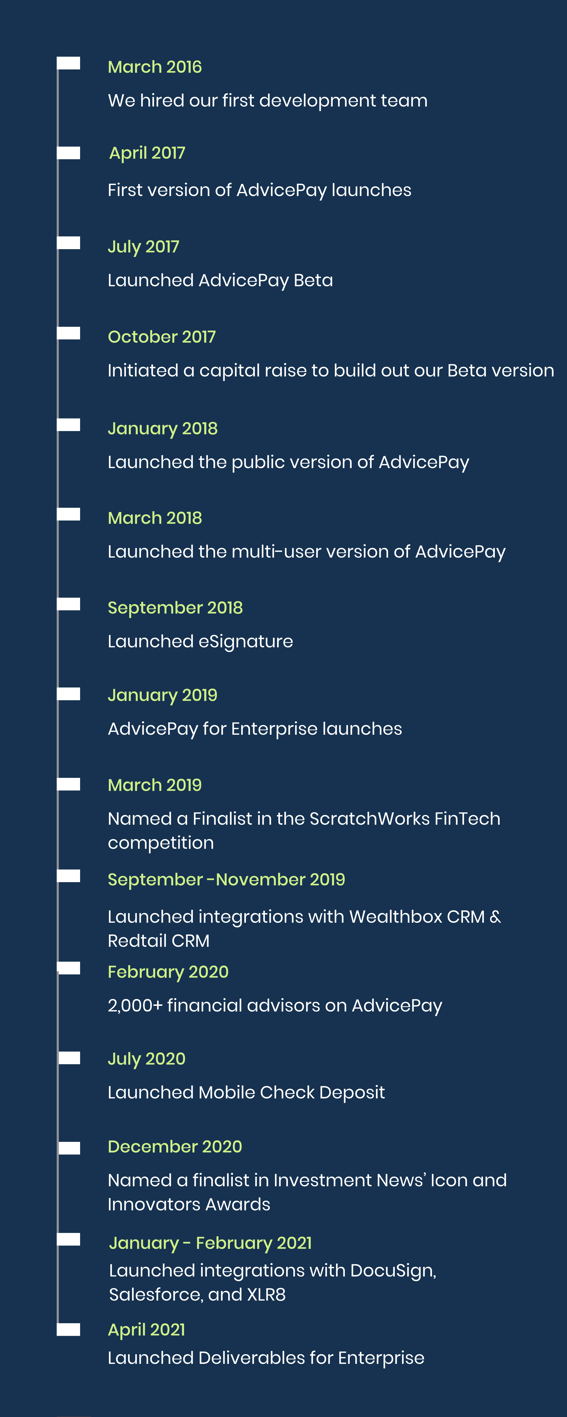 March 2016

We hired our first development team

April 2017

First version of AdvicePay launches

July 2017

Launched AdvicePay Beta

October 2017

Initiated a capital raise to build out our Beta version

January 2018

Launched the public version of AdvicePay

March 2018

Launched the multi-user version of AdvicePay

September 2018

Launched eSignature

January 2019

AdvicePay for Enterprise launches

March 2019

Named a Finalist in the ScratchWorks FinTech competition

September -November 2019

Launched integrations with Wealthbox CRM & Redtail CRM

February 2020

2,000+ financial advisors on AdvicePay

July 2020

Launched Mobile Check Deposit

December 2020

Named a finalist in Investment News' Icon and Innovators Awards

January - February 2021

Launched integrations with DocuSign, Salesforce, and XLR8

April 2021

Launched Deliverables for Enterprise